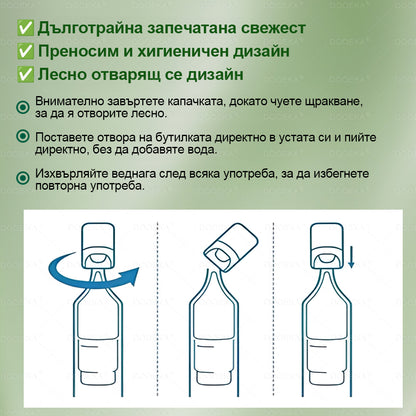 ✅ Дълготрайна запечатана свежест
✅ Преносим и хигиеничен дизайн
✅ Лесно отварящ се дизайн

Внимателно завъртете капачката, докато чуете щракване, за да я отворите лесно.

Поставете отвора на бутилката директно в устата си и пийте директно, без да добавяте вода.

Изхвърляйте веднага след всяка употреба, за да избегнете повторна употреба.